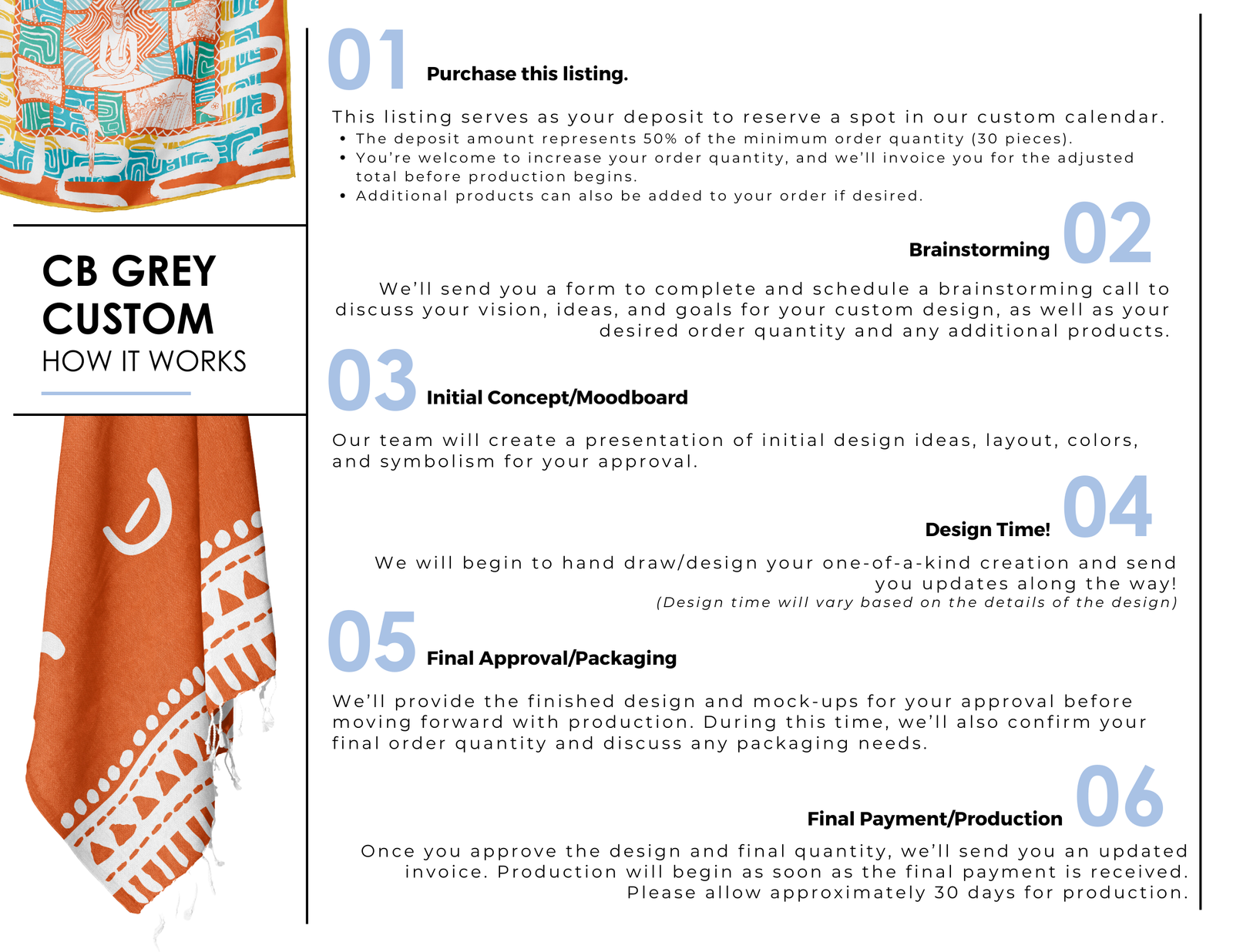 CB GREY CUSTOM
HOW IT WORKS

01 Purchase this listing.

This listing serves as your deposit to reserve a spot in our custom calendar.
• The deposit amount represents 50% of the minimum order quantity (30 pieces).
• You're welcome to increase your order quantity, and we'll invoice you for the adjusted total before production begins.
• Additional products can also be added to your order if desired.

Brainstorming 02

We'll send you a form to complete and schedule a brainstorming call to discuss your vision, ideas, and goals for your custom design, as well as your desired order quantity and any additional products.

03 Initial Concept/Moodboard

Our team will create a presentation of initial design ideas, layout, colors, and symbolism for your approval.

Design Time! 04

We will begin to hand draw/design your one-of-a-kind creation and send you updates along the way!
(Design time will vary based on the details of the design)

05 Final Approval/Packaging

We'll provide the finished design and mock-ups for your approval before moving forward with production. During this time, we'll also confirm your final order quantity and discuss any packaging needs.

Final Payment/Production 06

Once you approve the design and final quantity, we'll send you an updated invoice. Production will begin as soon as the final payment is received. Please allow approximately 30 days for production.